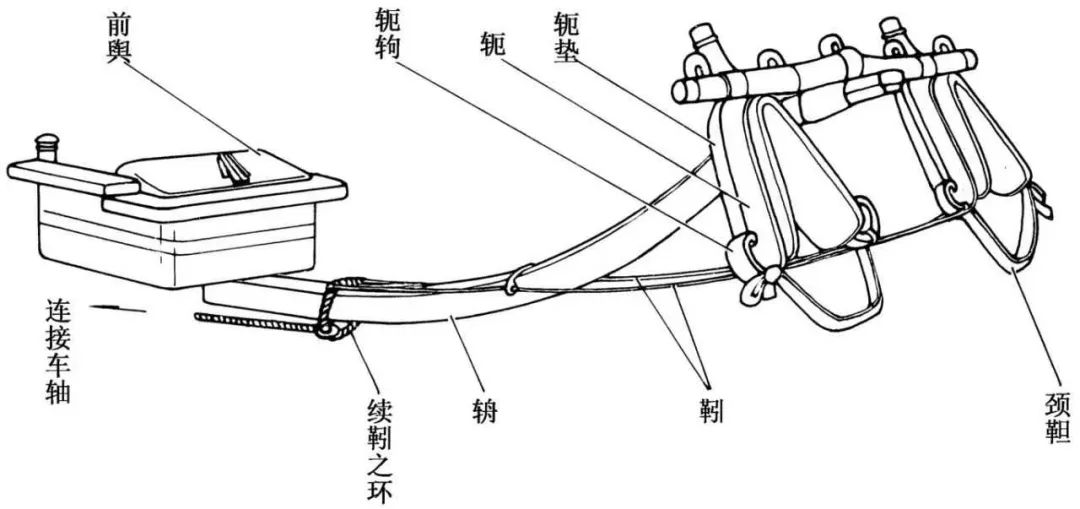 前舆

轭軥

轭

轭垫

连接车轴

续靷之环

辀

靷

颈靼